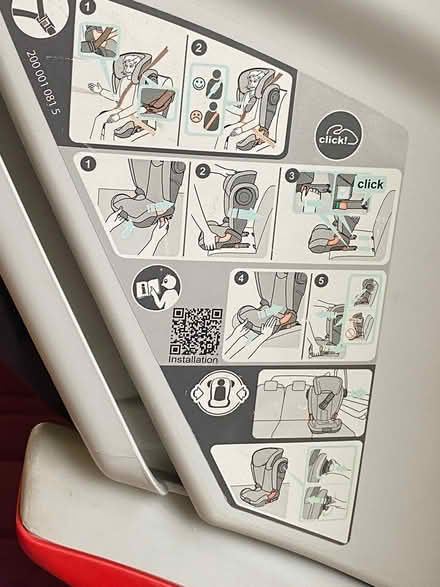 200 001 081 5

1

2

click!

1

2

3

click

4

5

Installation