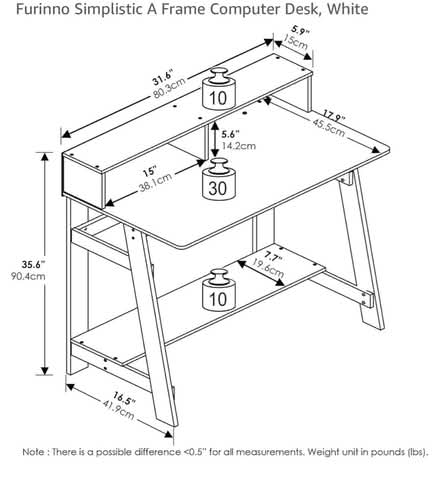 Furinno Simplistic A Frame Computer Desk, White

5.9"
15cm

31.6"
80.3cm

10

17.9"
45.5cm

5.6"
14.2cm

15"
38.1cm

30

35.6"
90.4cm

7.7"
19.6cm

10

16.5"
41.9cm

Note : There is a possible difference <0.5" for all measurements. Weight unit in pounds (lbs).