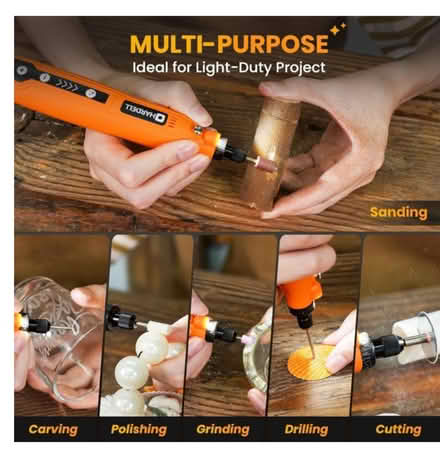 MULTI-PURPOSE
Ideal for Light-Duty Project

HARDELL

Sanding

Carving

Polishing

Grinding

Drilling

Cutting