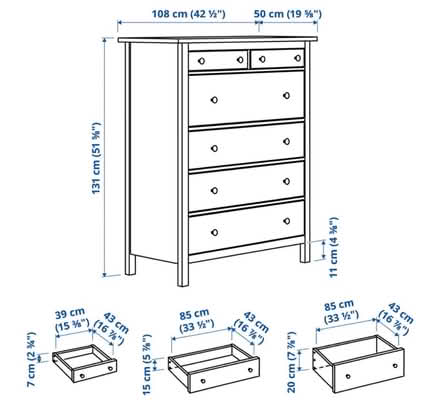 108 cm (42 ½")
50 cm (19 ⅝")
131 cm (51 ⅝")
11 cm (4 ⅜")

39 cm (15 ⅜")
43 cm (16 ⅞")
7 cm (2 ¾")

85 cm (33 ½")
43 cm (16 ⅞")
15 cm (5 ⅞")

85 cm (33 ½")
43 cm (16 ⅞")
20 cm (7 ⅞")