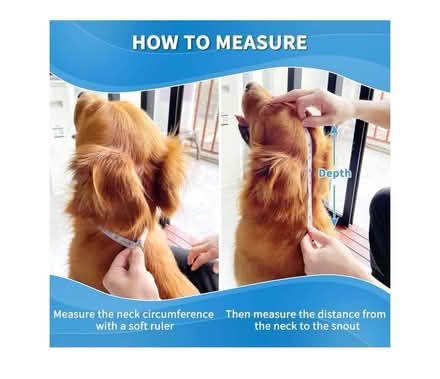 HOW TO MEASURE

Depth

Measure the neck circumference with a soft ruler

Then measure the distance from the neck to the snout