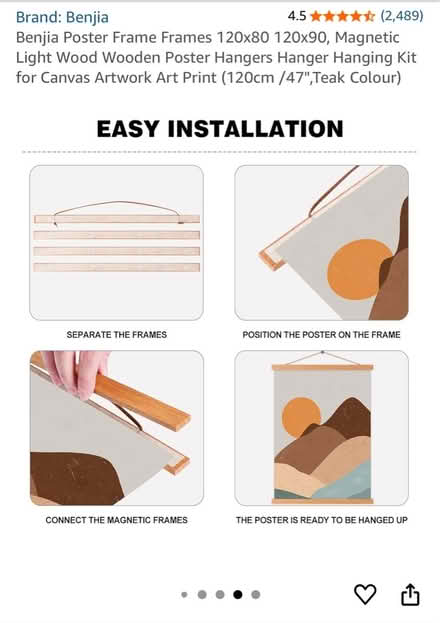 Brand: Benjia

4.5 (2,489)

Benjia Poster Frame Frames 120x80 120x90, Magnetic Light Wood Wooden Poster Hangers Hanger Hanging Kit for Canvas Artwork Art Print (120cm /47",Teak Colour)

EASY INSTALLATION

SEPARATE THE FRAMES

POSITION THE POSTER ON THE FRAME

CONNECT THE MAGNETIC FRAMES

THE POSTER IS READY TO BE HANGED UP