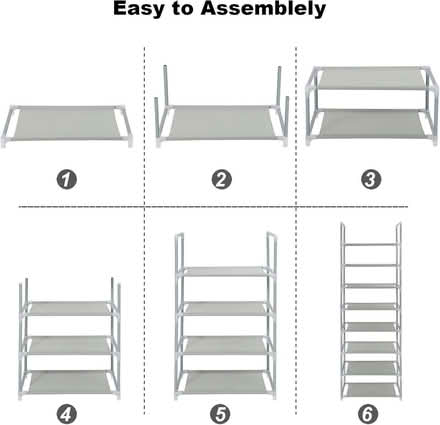 Easy to Assemblely

1

2

3

4

5

6