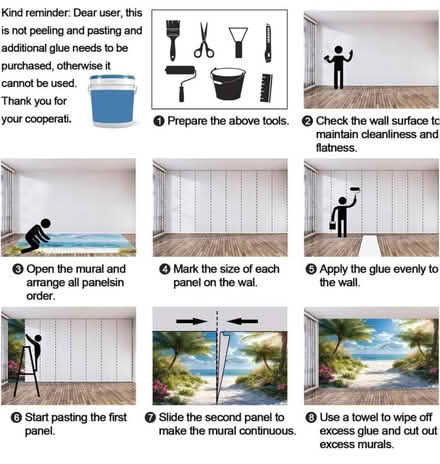 Kind reminder: Dear user, this is not peeling and pasting and additional glue needs to be purchased, otherwise it cannot be used. Thank you for your cooperati.

❶ Prepare the above tools.

❷ Check the wall surface to maintain cleanliness and flatness.

❸ Open the mural and arrange all panelsin order.

❹ Mark the size of each panel on the wal.

❺ Apply the glue evenly to the wall.

❻ Start pasting the first panel.

❼ Slide the second panel to make the mural continuous.

❽ Use a towel to wipe off excess glue and cut out excess murals.